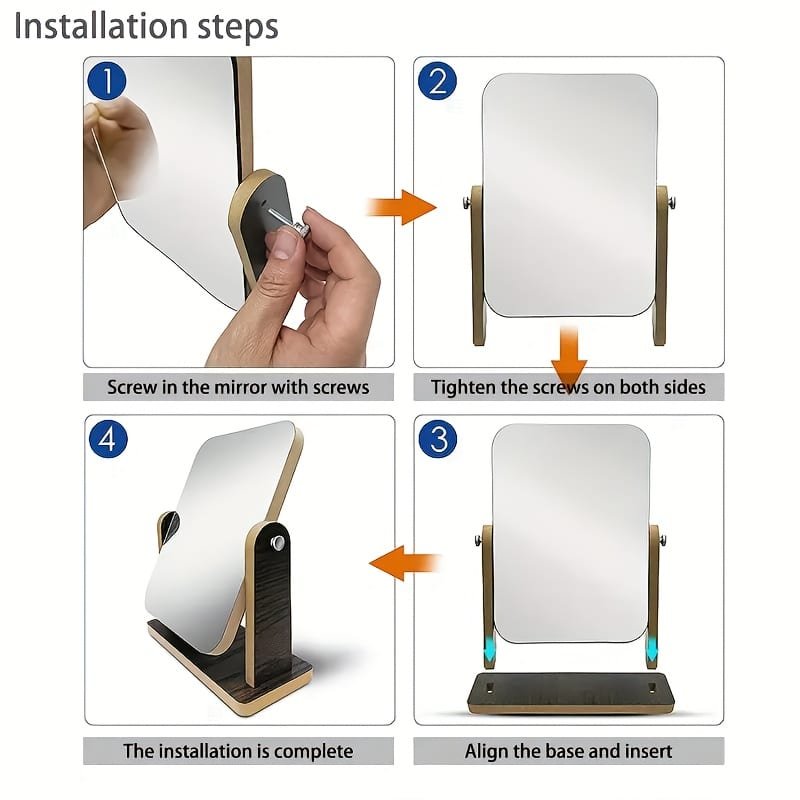 Installation steps

1

Screw in the mirror with screws

2

Tighten the screws on both sides

4

The installation is complete

3

Align the base and insert