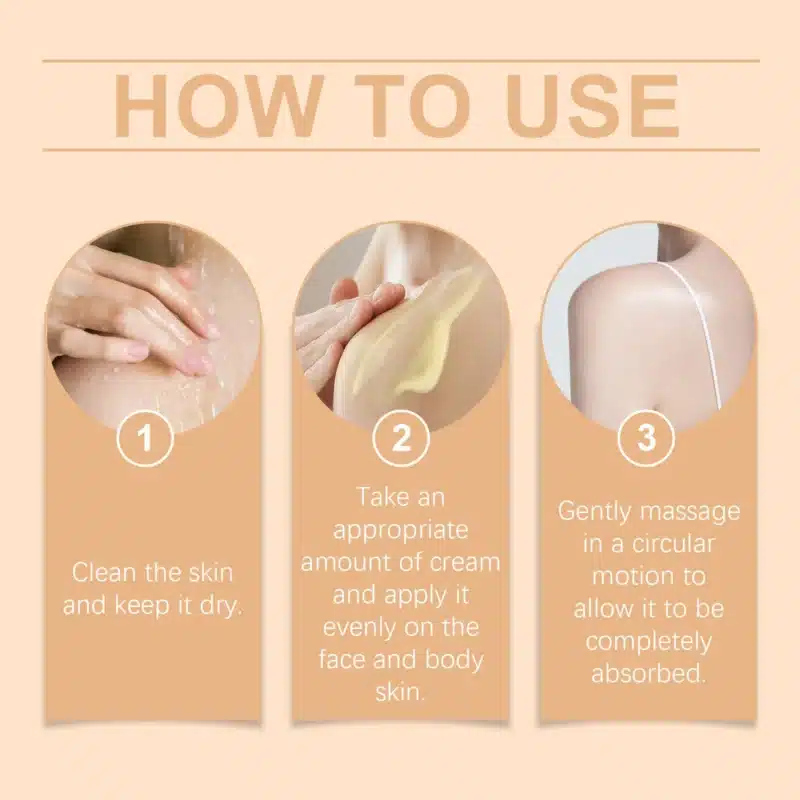 HOW TO USE

1

Clean the skin and keep it dry.

2

Take an appropriate amount of cream and apply it evenly on the face and body skin.

3

Gently massage in a circular motion to allow it to be completely absorbed.