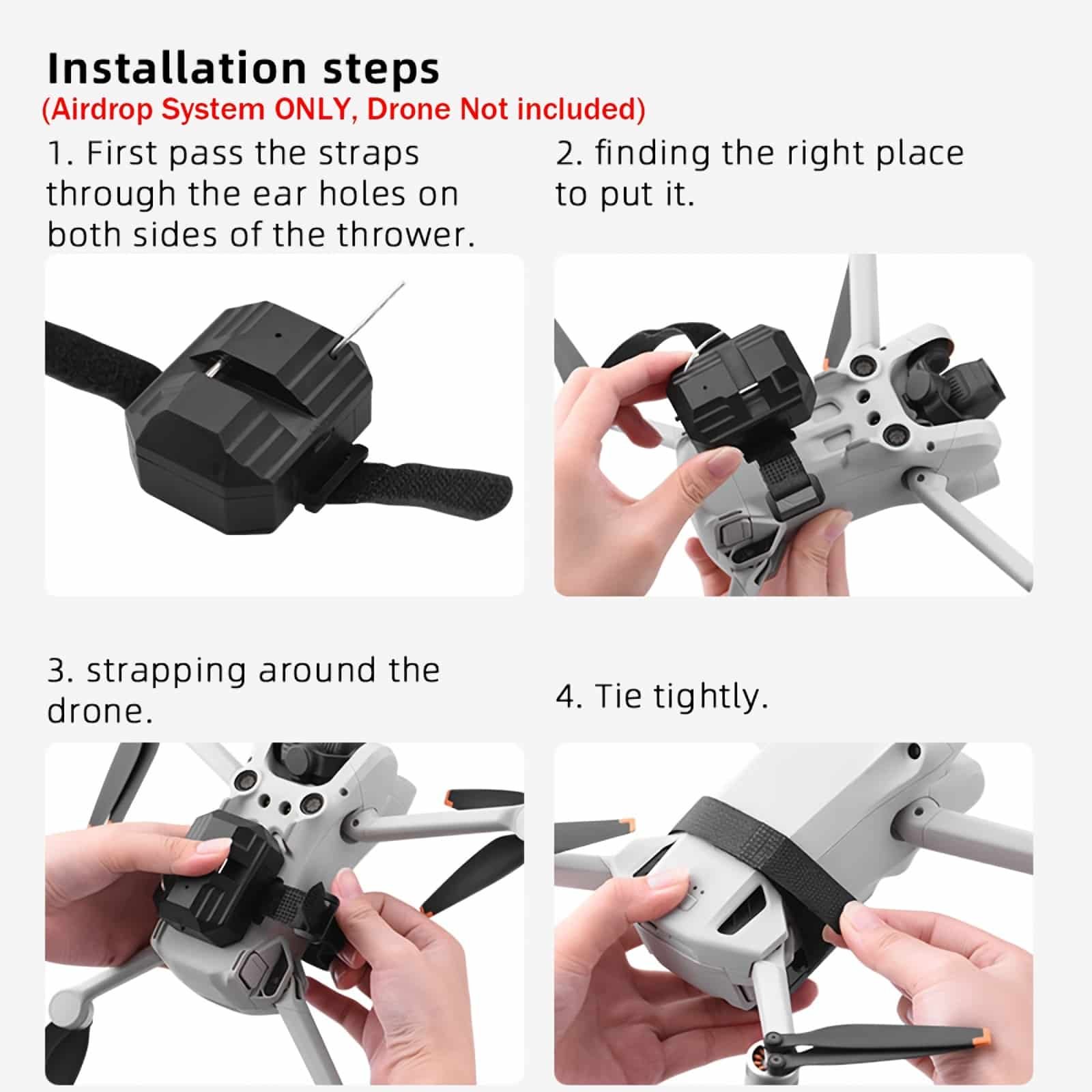 Installation steps

(Airdrop System ONLY, Drone Not included)

1. First pass the straps through the ear holes on both sides of the thrower.

2. finding the right place to put it.

3. strapping around the drone.

4. Tie tightly.