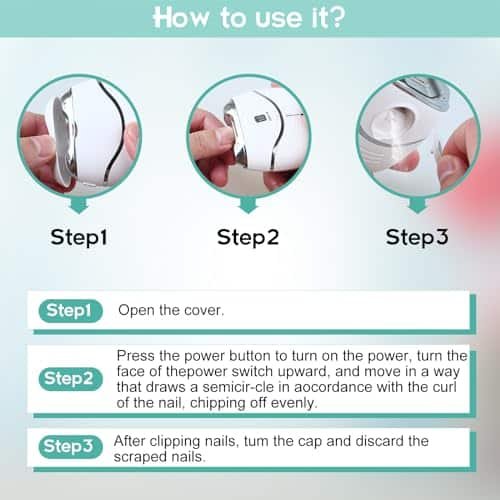 How to use it?

Step1

Step2

Step3

Step1 Open the cover.

Step2 Press the power button to turn on the power, turn the face of thepower switch upward, and move in a way that draws a semicir-cle in aocordance with the curl of the nail, chipping off evenly.

Step3 After clipping nails, tum the cap and discard the scraped nails.